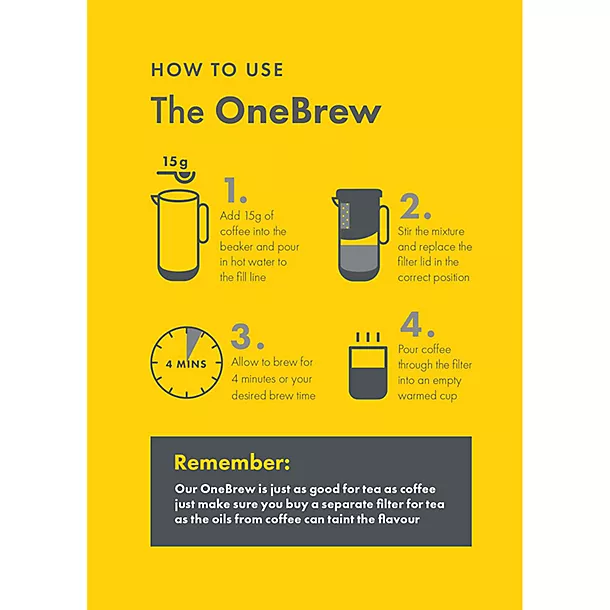 HOW TO USE

The OneBrew

15g

1.
Add 15g of coffee into the beaker and pour in hot water to the fill line

2.
Stir the mixture and replace the filter lid in the correct position

4 MINS

3.
Allow to brew for 4 minutes or your desired brew time

4.
Pour coffee through the filter into an empty warmed cup

Remember:
Our OneBrew is just as good for tea as coffee just make sure you buy a separate filter for tea as the oils from coffee can taint the flavour