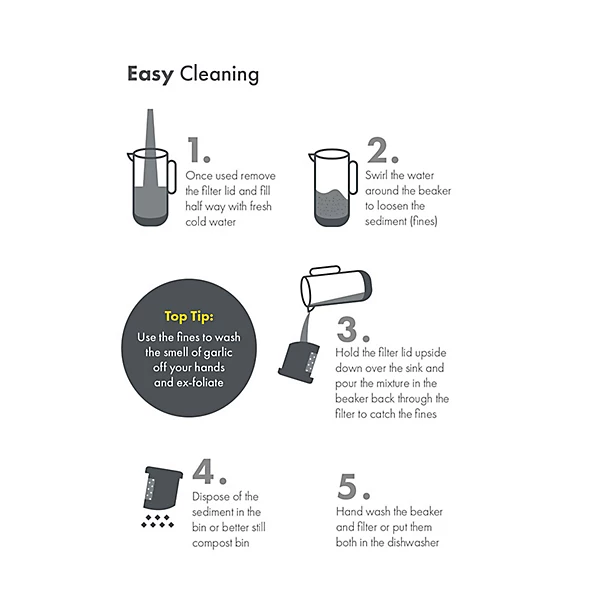 Easy Cleaning

1.
Once used remove the filter lid and fill half way with fresh cold water

2.
Swirl the water around the beaker to loosen the sediment (fines)

Top Tip:
Use the fines to wash the smell of garlic off your hands and ex-foliate

3.
Hold the filter lid upside down over the sink and pour the mixture in the beaker back through the filter to catch the fines

4.
Dispose of the sediment in the bin or better still compost bin

5.
Hand wash the beaker and filter or put them both in the dishwasher